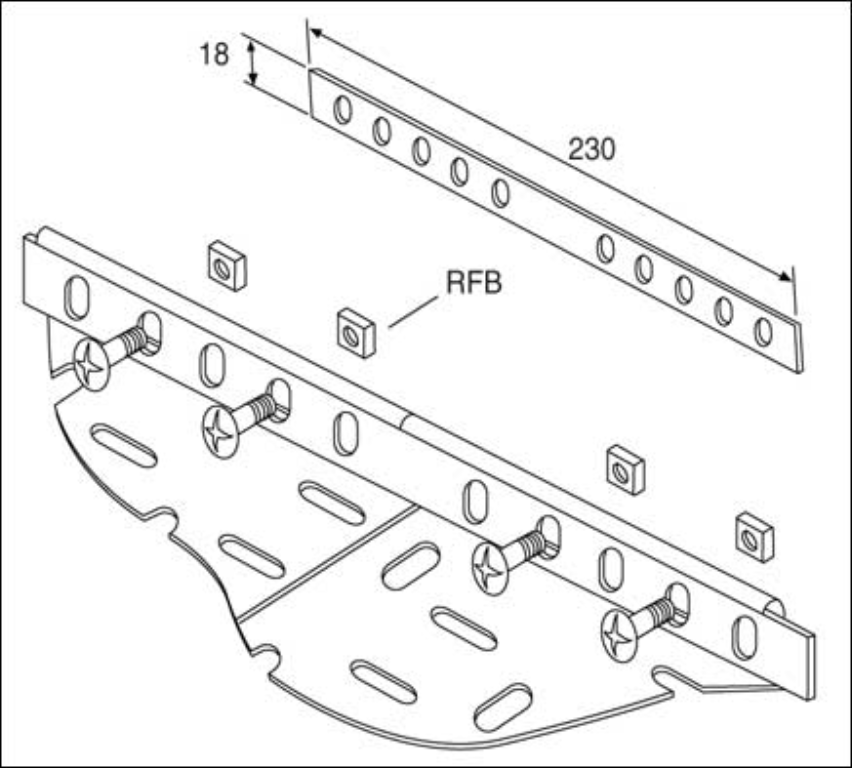 18

230

RFB