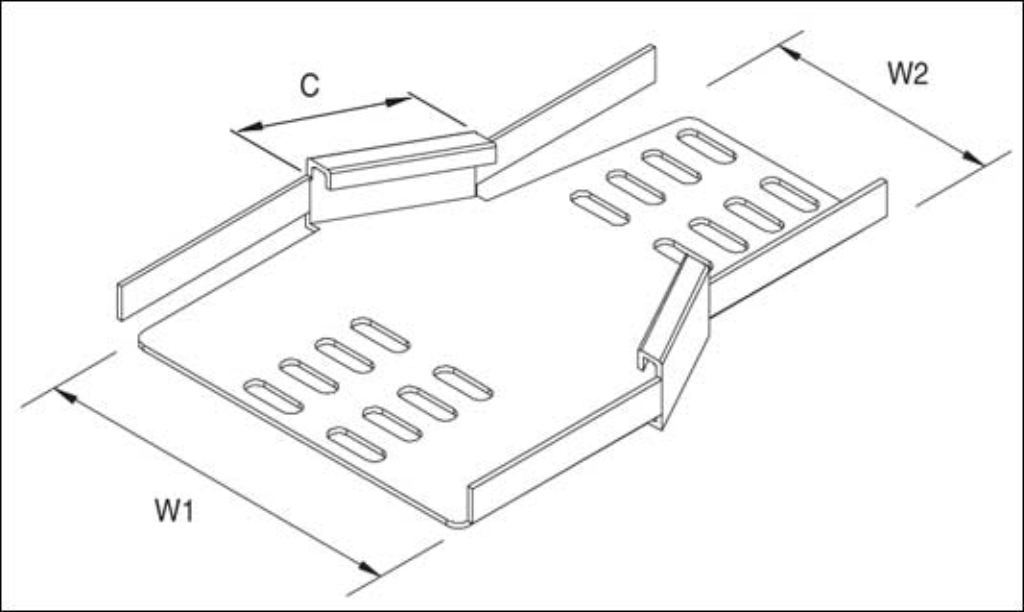 C

W2

W1