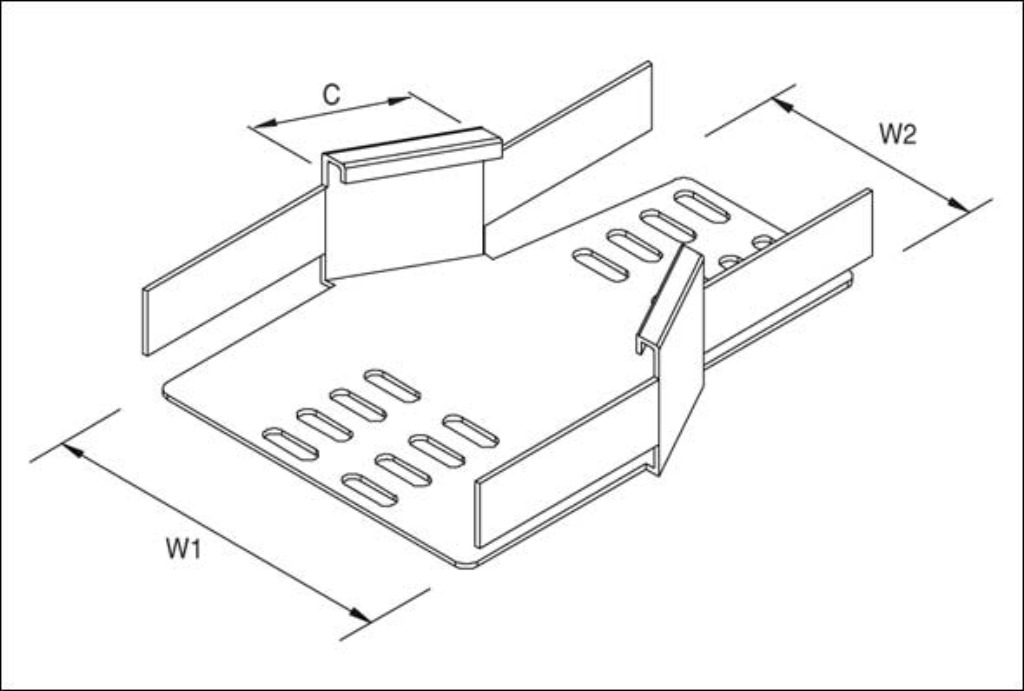 C
W2
W1