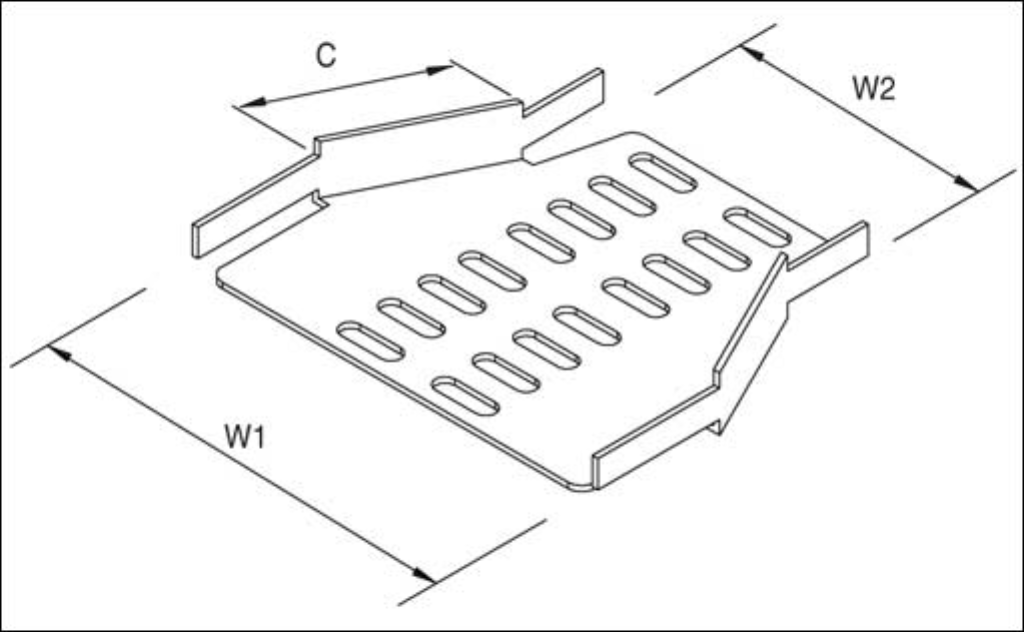 C

W2

W1