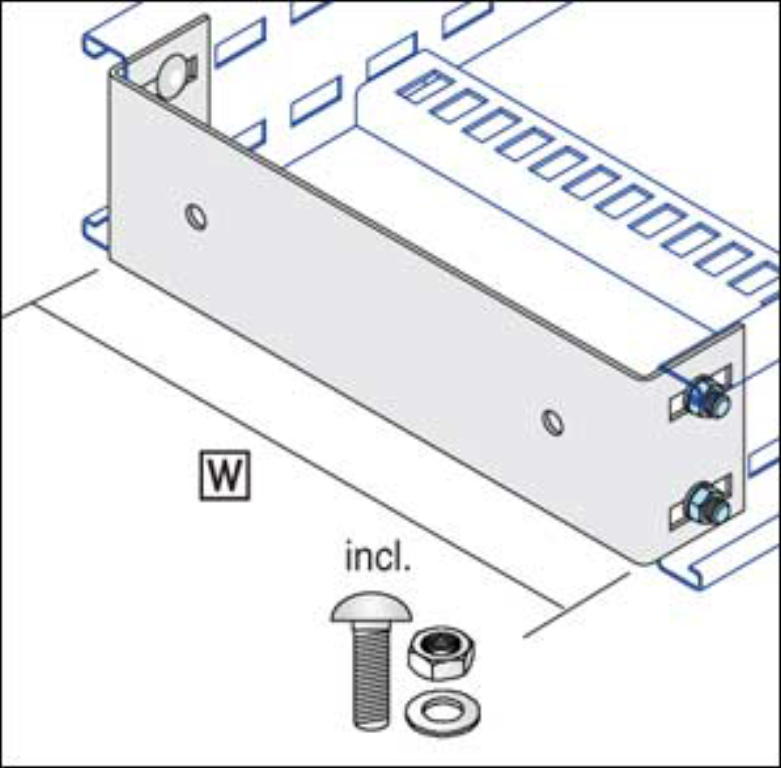 W

incl.