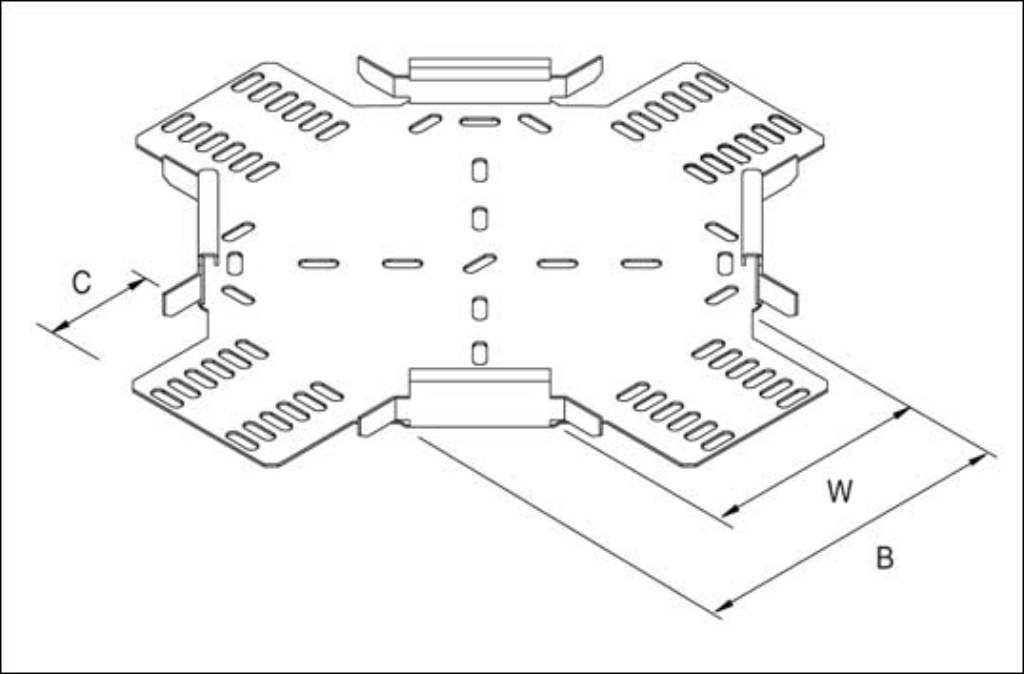 C

W

B