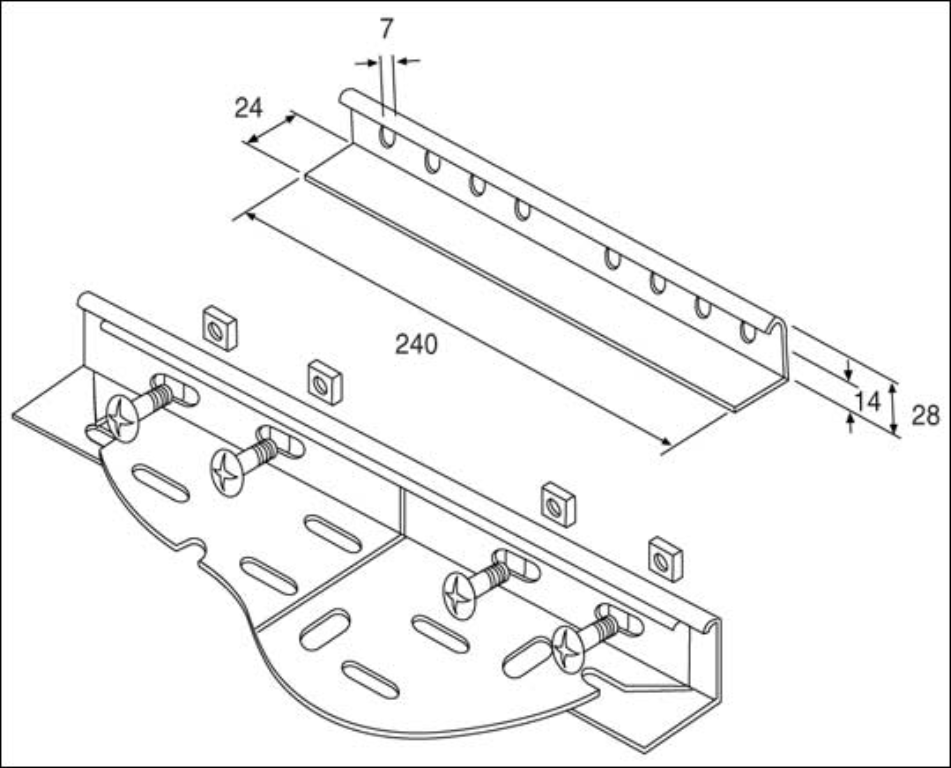 7
24
240
14
28