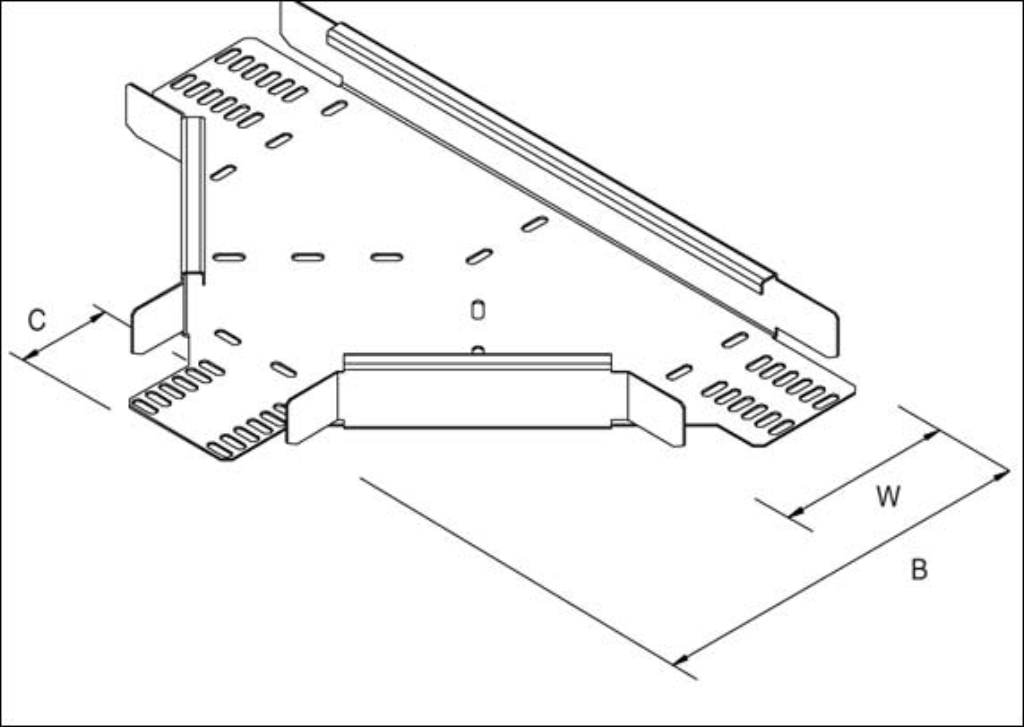 C
W
B